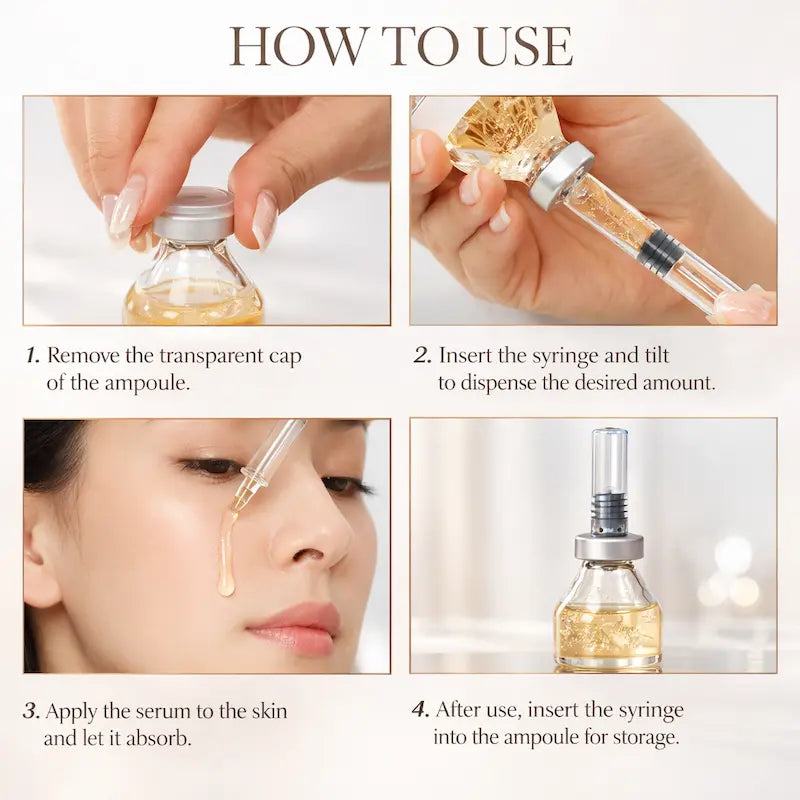 HOW TO USE

1. Remove the transparent cap of the ampoule.

2. Insert the syringe and tilt to dispense the desired amount.

3. Apply the serum to the skin and let it absorb.

4. After use, insert the syringe into the ampoule for storage.